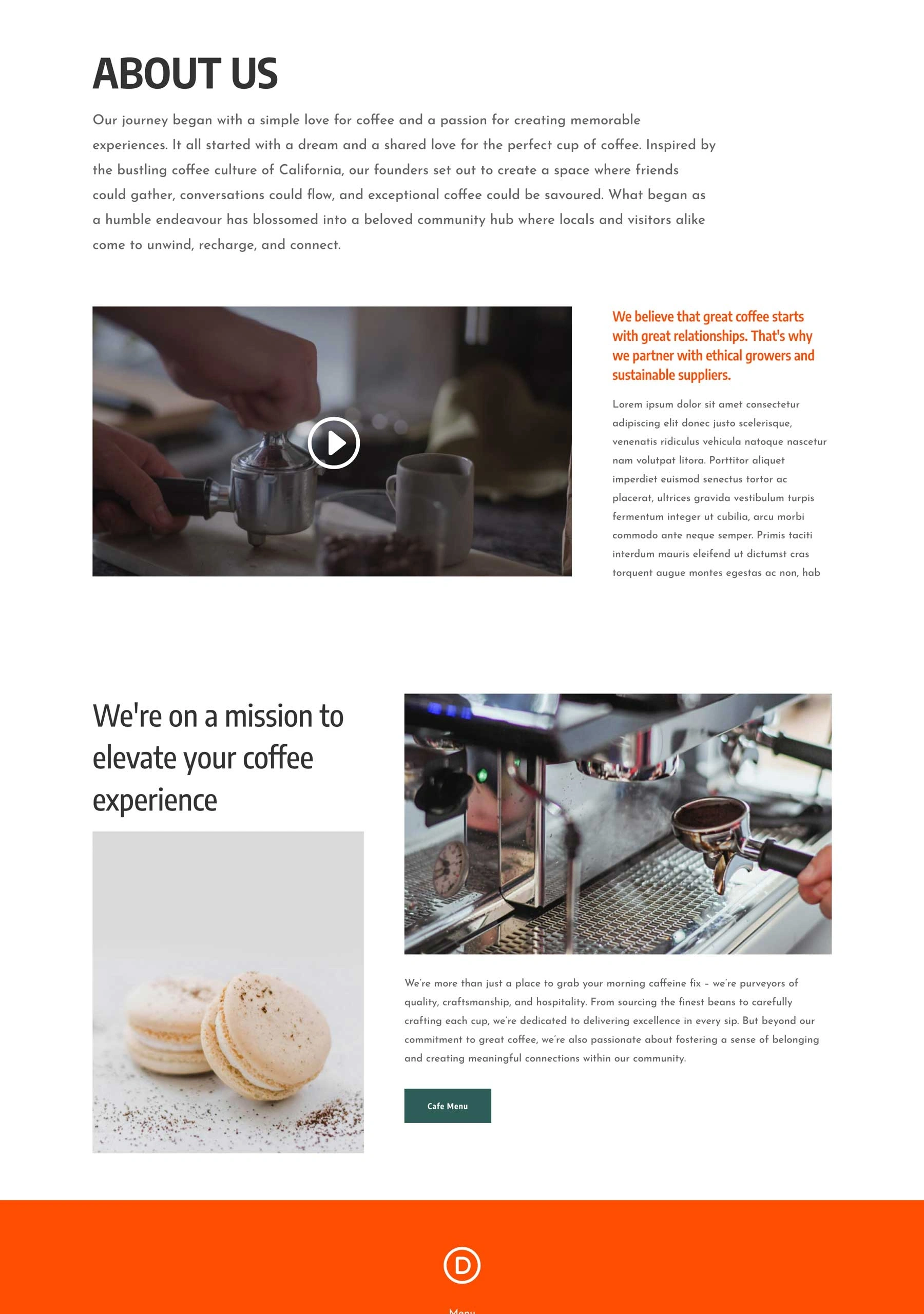 ABOUT US

Our journey began with a simple love for coffee and a passion for creating memorable experiences. It all started with a dream and a shared love for the perfect cup of coffee. Inspired by the bustling coffee culture of California, our founders set out to create a space where friends could gather, conversations could flow, and exceptional coffee could be savoured. What began as a humble endeavour has blossomed into a beloved community hub where locals and visitors alike come to unwind, recharge, and connect.

We believe that great coffee starts with great relationships. That's why we partner with ethical growers and sustainable suppliers.

Lorem ipsum dolor sit amet consectetur adipiscing elit donec justo scelerisque, venenatis ridiculus vehicula natoque nascetur nam volutpat litora. Porttitor aliquet imperdiet euismod senectus tortor ac placerat, ultrices gravida vestibulum turpis fermentum integer ut cubilia, arcu morbi commodo ante neque semper. Primis taciti interdum mauris eleifend ut dictumst cras torquent augue montes egestas ac non, hab

We're on a mission to elevate your coffee experience

We're more than just a place to grab your morning caffeine fix – we're purveyors of quality, craftsmanship, and hospitality. From sourcing the finest beans to carefully crafting each cup, we're dedicated to delivering excellence in every sip. But beyond our commitment to great coffee, we're also passionate about fostering a sense of belonging and creating meaningful connections within our community.

Cafe Menu

D

Menu